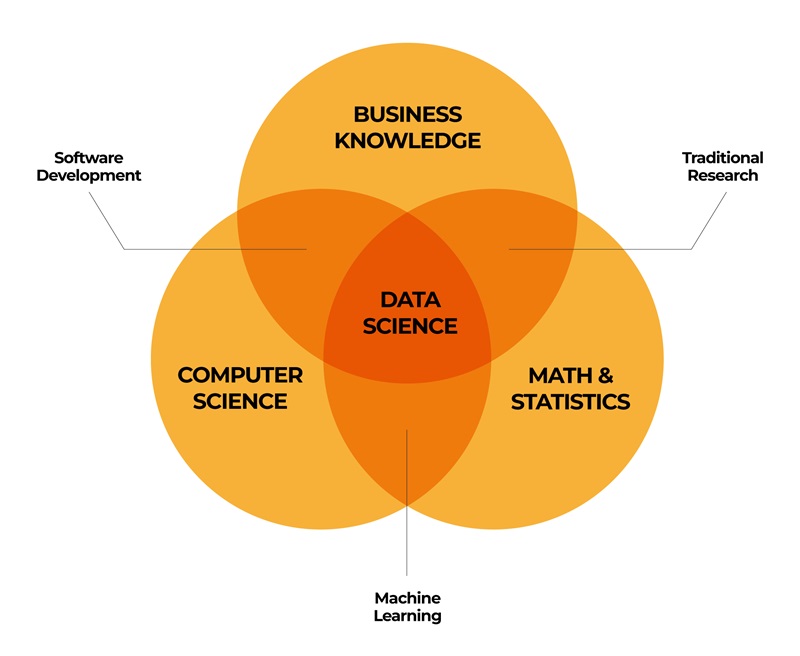 BUSINESS KNOWLEDGE

Software Development

Traditional Research

DATA SCIENCE

COMPUTER SCIENCE

MATH & STATISTICS

Machine Learning